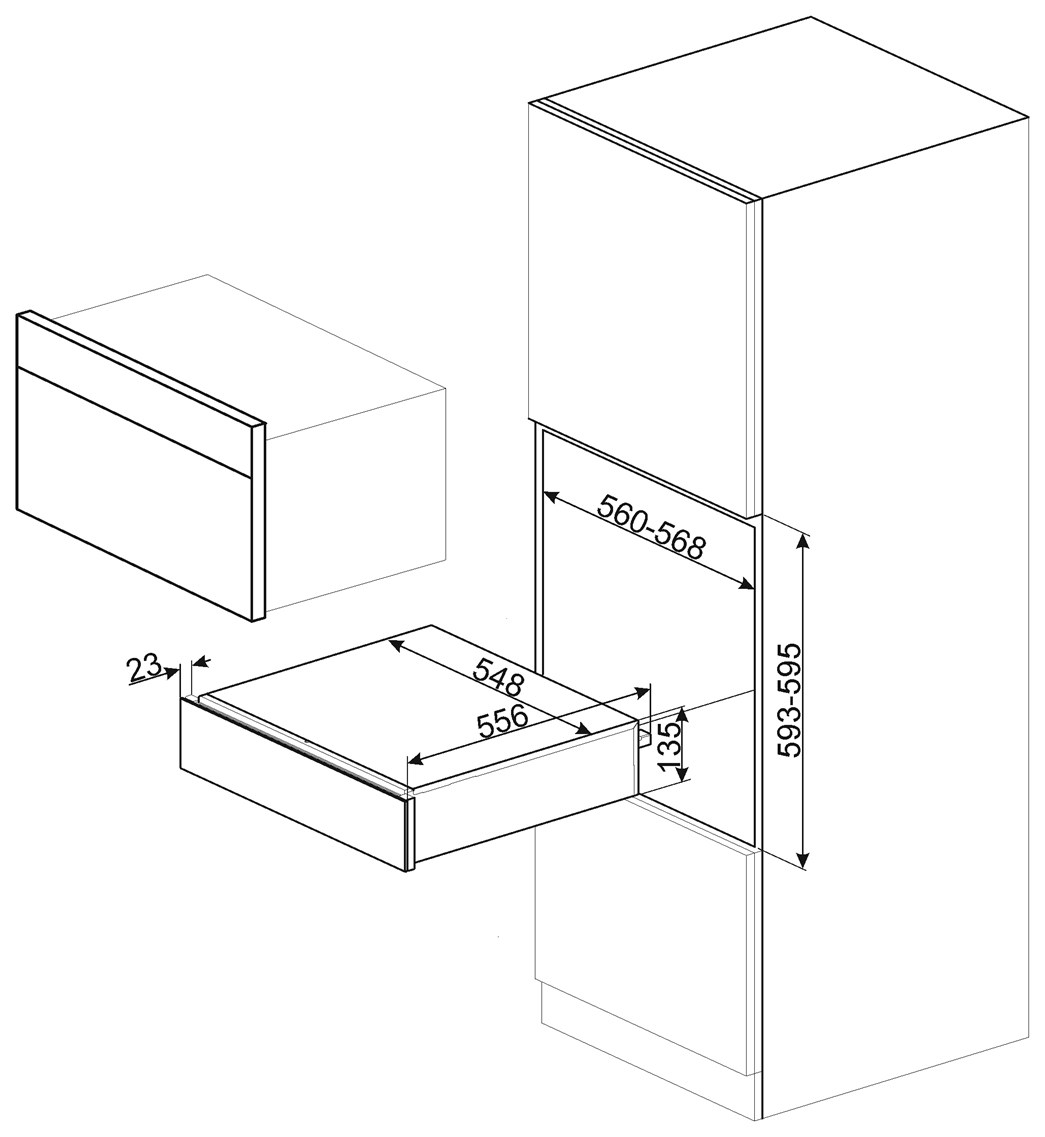 560-568
593-595
23
548
556
135