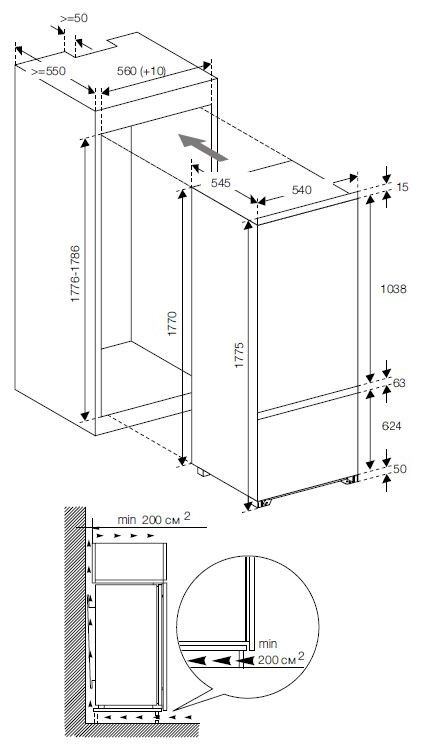 >=50

>=550

560 (+10)

1776-1786

545

540

15

1770

1775

1038

63

624

50

min 200 см $^2$

min

200 см $^2$