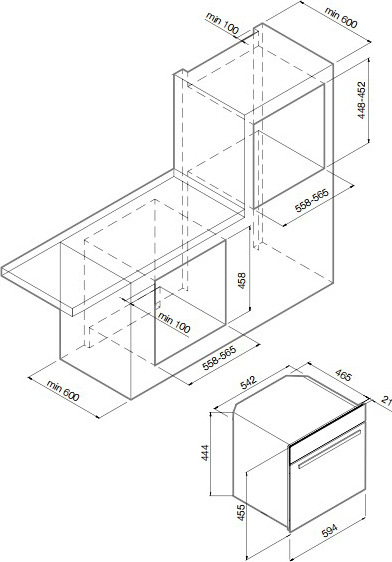 min 100
min 600
448-452
558-565
458
min 100
558-565
min 600
542
465
21
444
455
594