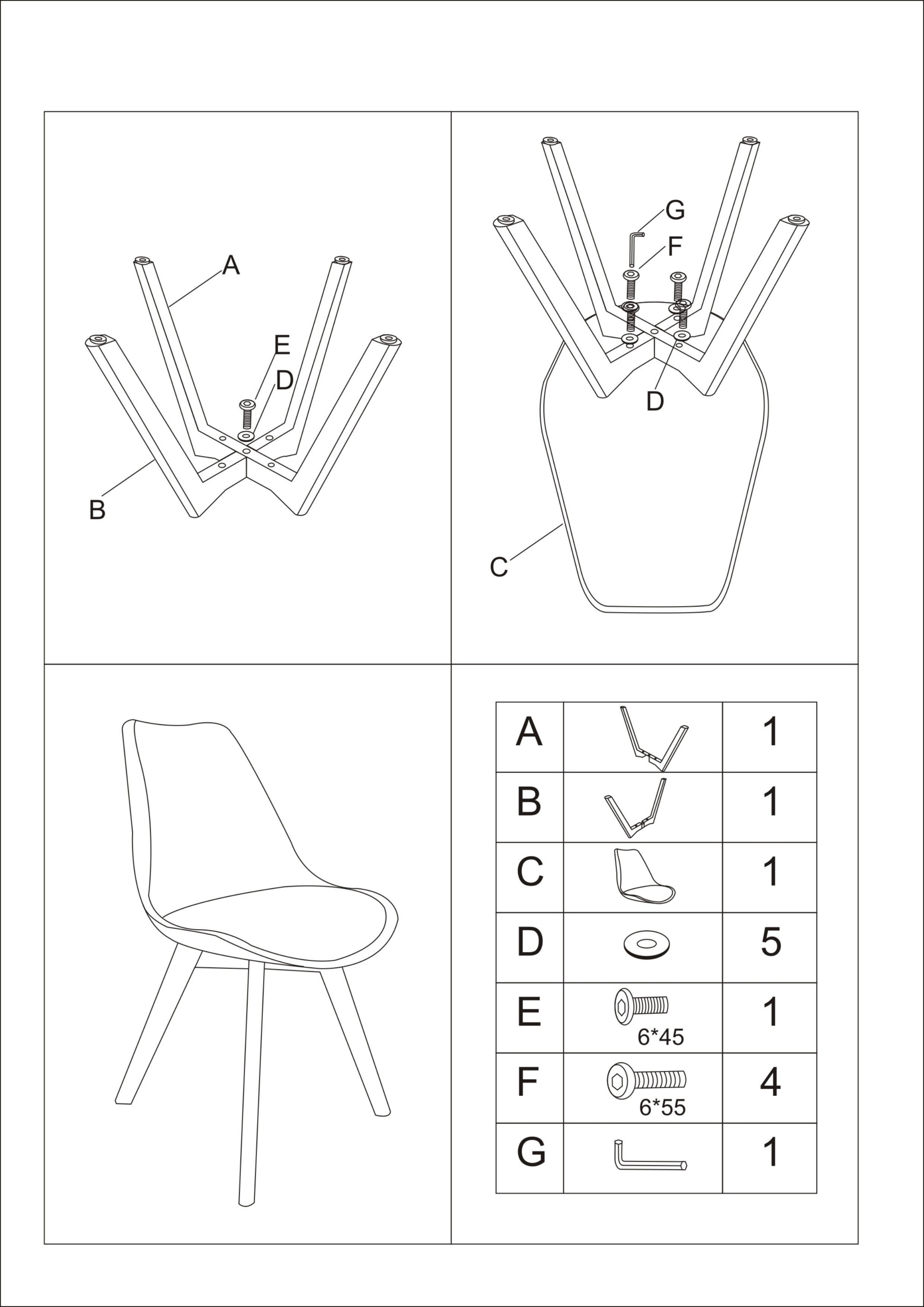 A
E
D
B

G
F
D
C

| A | | 1 |
|---|---|---|
| B | | 1 |
| C | | 1 |
| D | | 5 |
| E | 6*45 | 1 |
| F | 6*55 | 4 |
| G | | 1 |