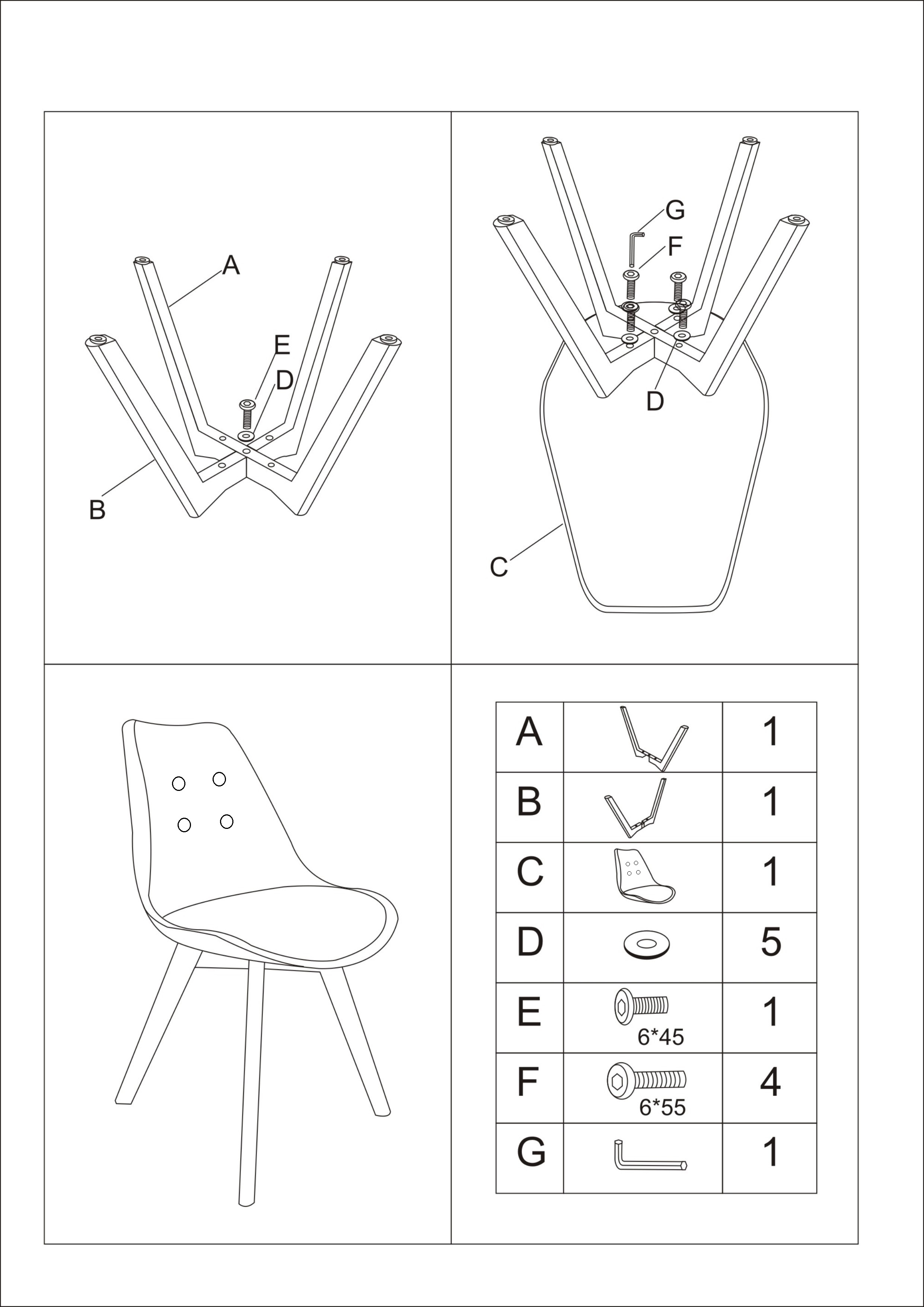 A
E
D
B

G
F
D
C

| A | | 1 |
|---|---|---|
| B | | 1 |
| C | | 1 |
| D | | 5 |
| E | 6*45 | 1 |
| F | 6*55 | 4 |
| G | | 1 |