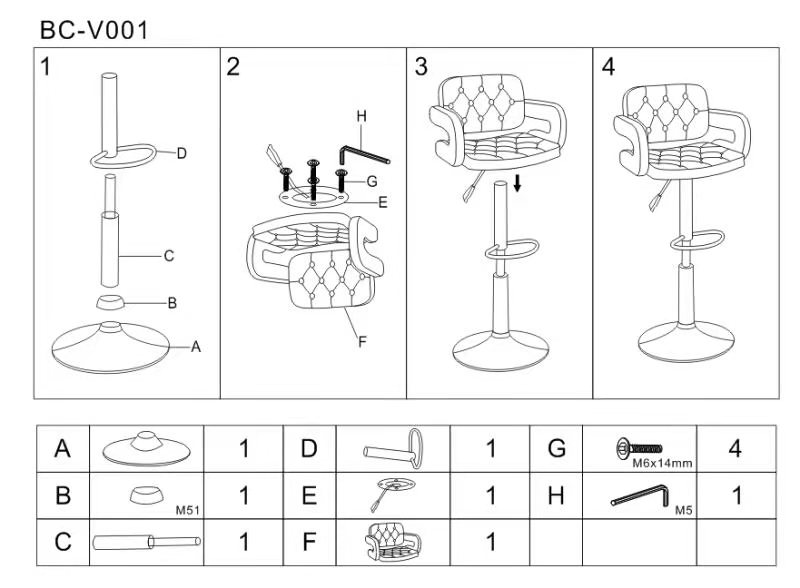 BC-V001

1
D
C
B
A

2
H
G
E
F

3

4

| A |  | 1 | D |  | 1 | G | M6x14mm | 4 |
|---|---|---|---|---|---|---|---|---|
| B | M51 | 1 | E |  | 1 | H | M5 | 1 |
| C |  | 1 | F |  | 1 |  |  |  |