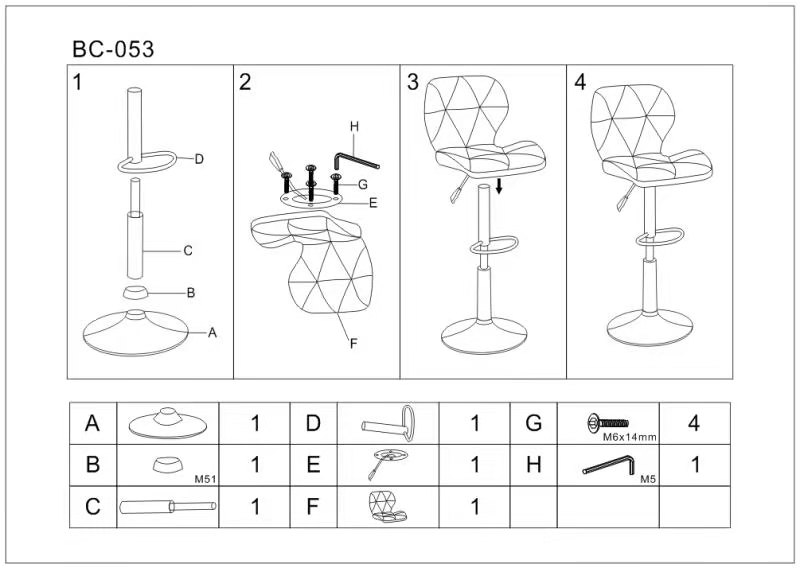 BC-053

1

D

C

B

A

2

H

G

E

F

3

4

| A |  | 1 | D |  | 1 | G | M6x14mm | 4 |
|---|---|---|---|---|---|---|---|---|
| B | M51 | 1 | E |  | 1 | H | M5 | 1 |
| C |  | 1 | F |  | 1 |  |  |  |