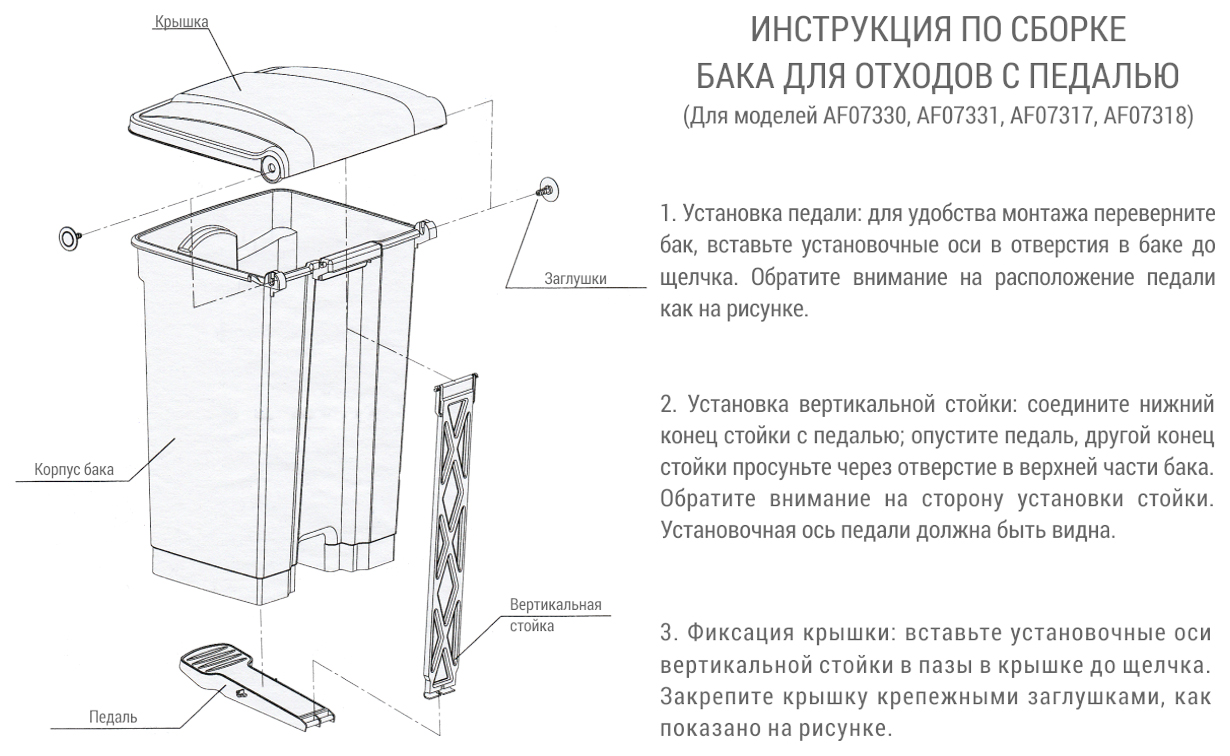 Крышка

Заглушки

Корпус бака

Вертикальная стойка

Педаль

ИНСТРУКЦИЯ ПО СБОРКЕ
БАКА ДЛЯ ОТХОДОВ С ПЕДАЛЬЮ
(Для моделей AF07330, AF07331, AF07317, AF07318)

1. Установка педали: для удобства монтажа переверните бак, вставьте установочные оси в отверстия в баке до щелчка. Обратите внимание на расположение педали как на рисунке.

2. Установка вертикальной стойки: соедините нижний конец стойки с педалью; опустите педаль, другой конец стойки просуньте через отверстие в верхней части бака. Обратите внимание на сторону установки стойки. Установочная ось педали должна быть видна.

3. Фиксация крышки: вставьте установочные оси вертикальной стойки в пазы в крышке до щелчка. Закрепите крышку крепежными заглушками, как показано на рисунке.