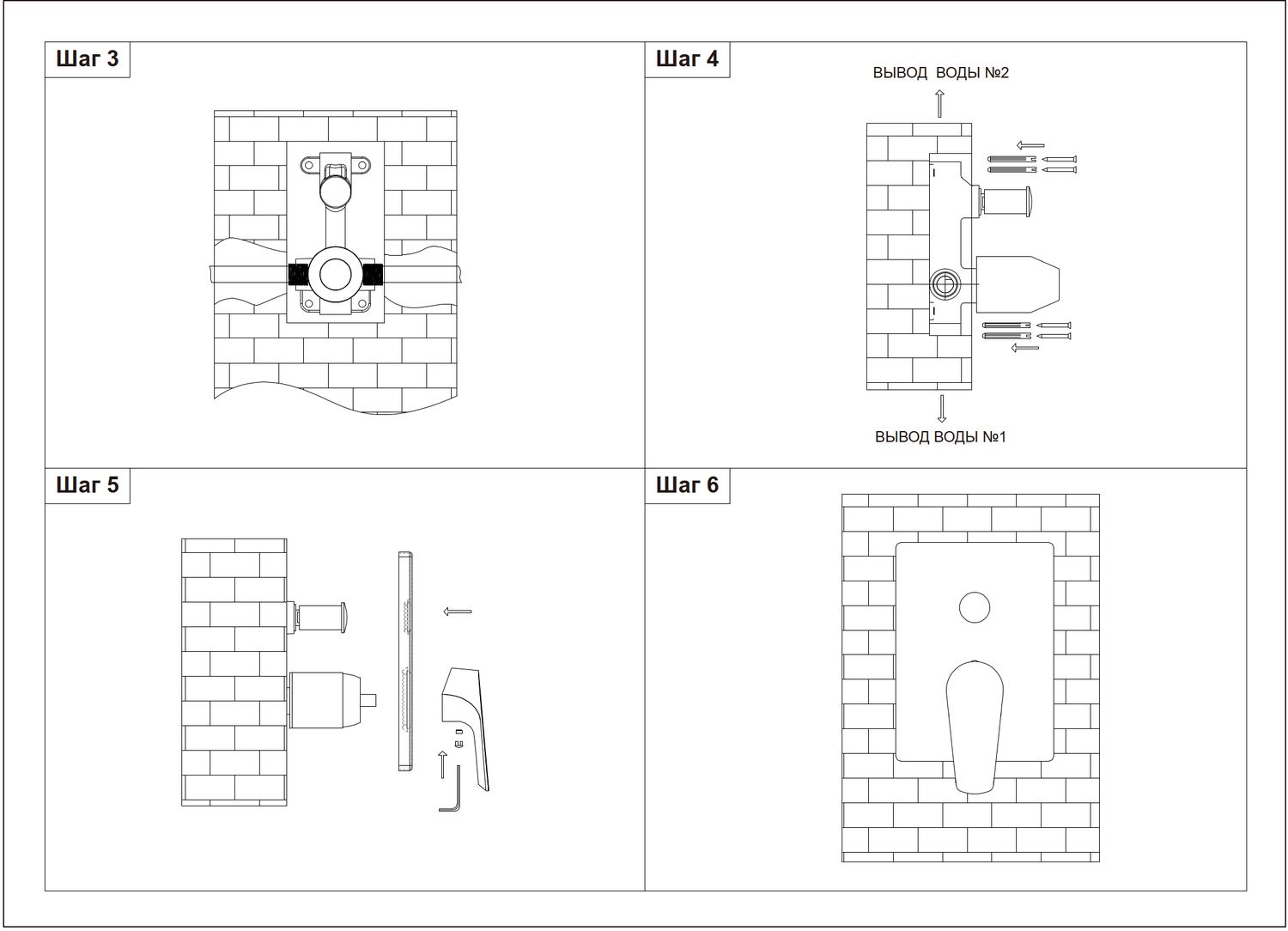 Шаг 3

Шаг 4

ВЫВОД ВОДЫ №2

ВЫВОД ВОДЫ №1

Шаг 5

Шаг 6