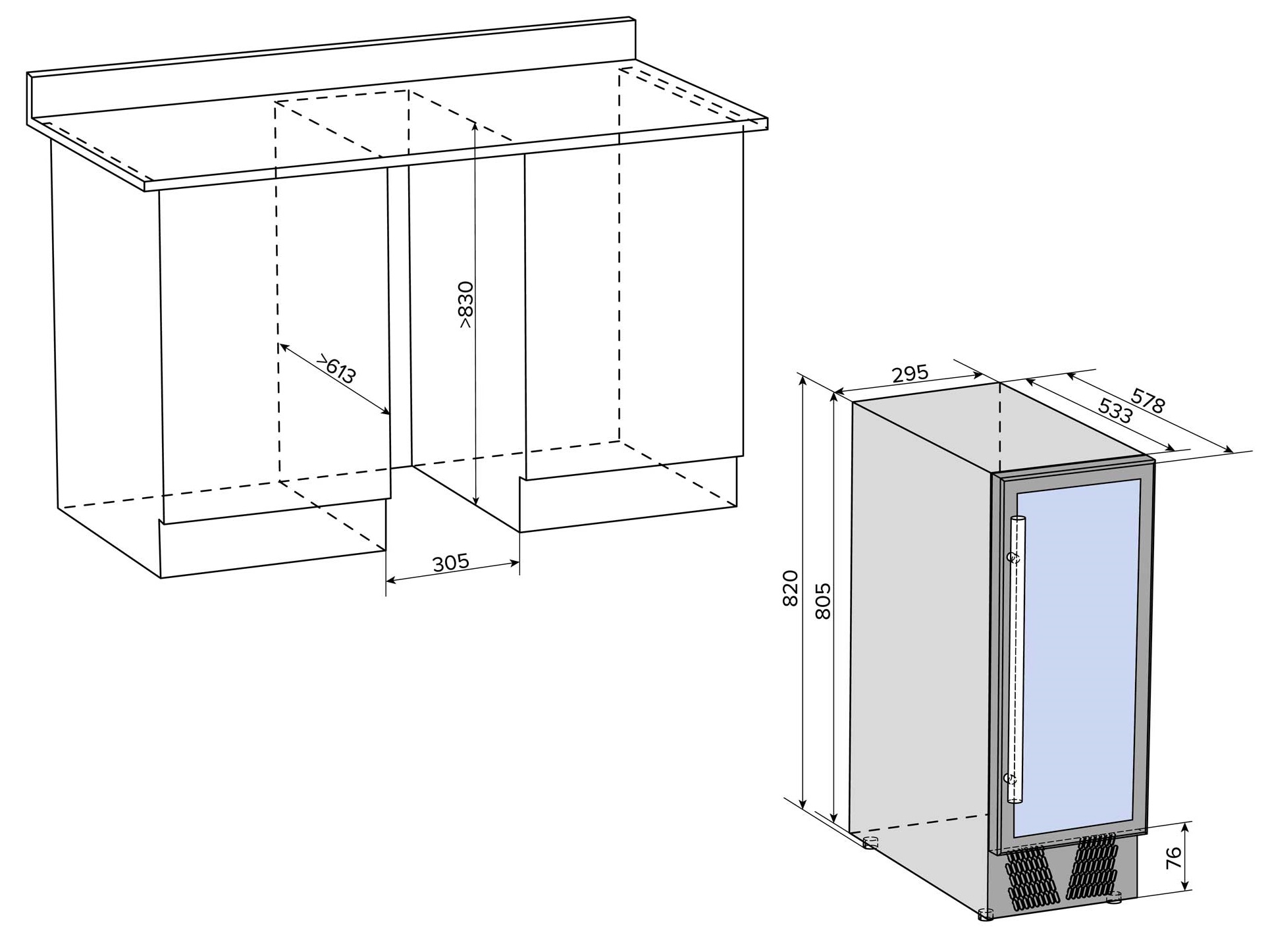 >830

>613

305

295

578

533

820

805

76