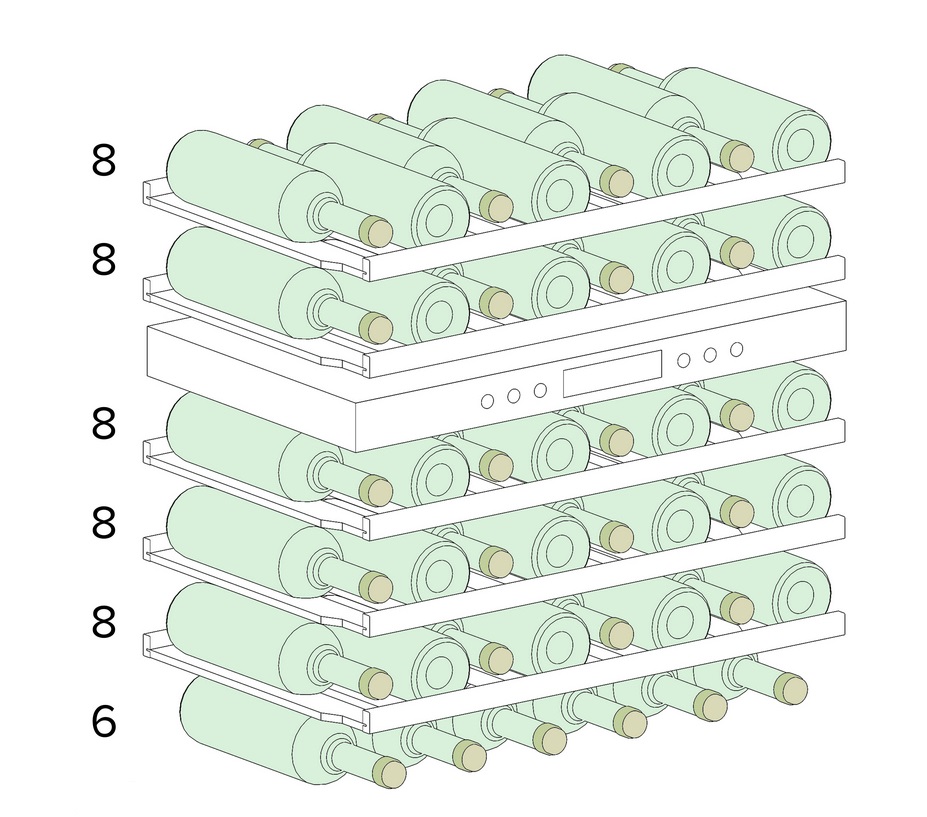 8
8
8
8
8
6