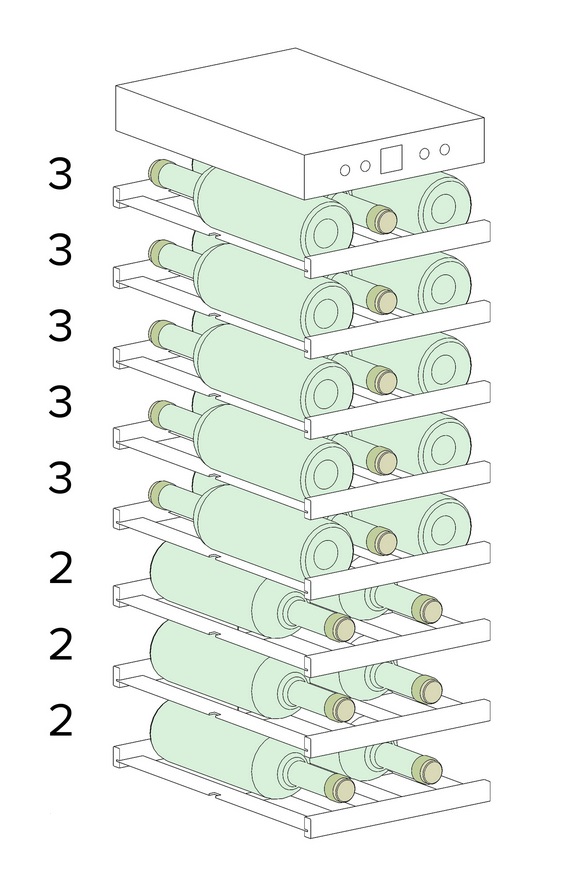 3
3
3
3
3
2
2
2