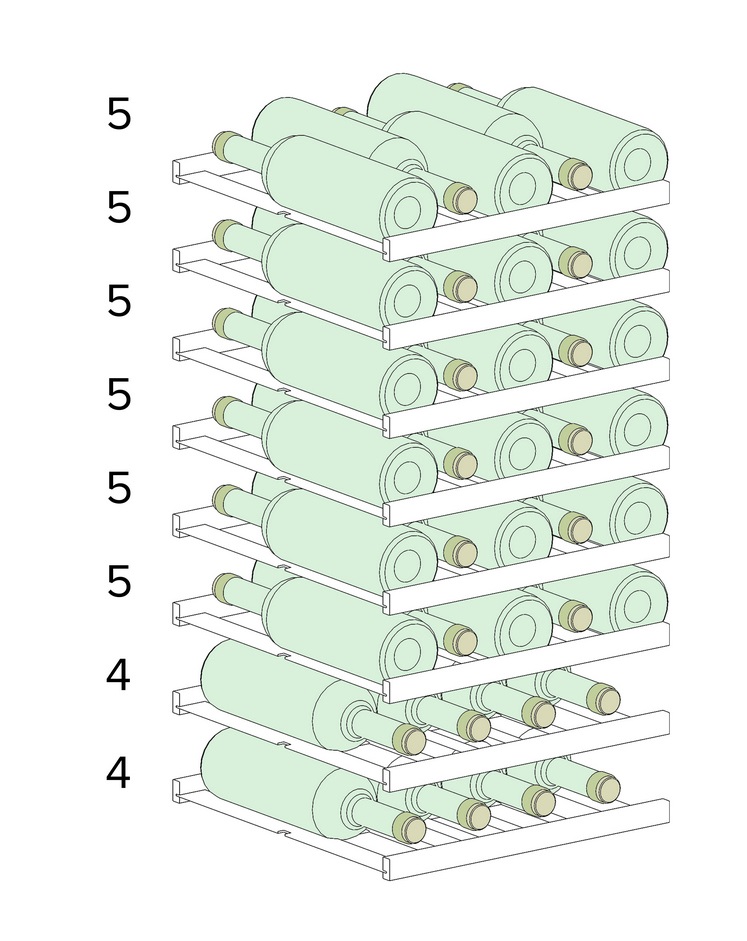 5
5
5
5
5
5
4
4