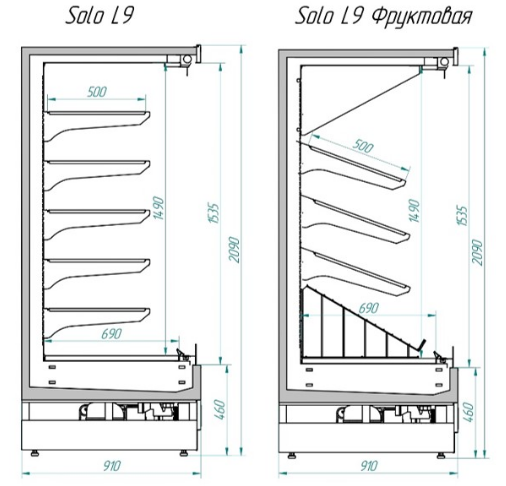 Solo L9

500
1490
1535
2090
690
460
910

Solo L9 Фруктовая

500
1490
1535
2090
690
460
910