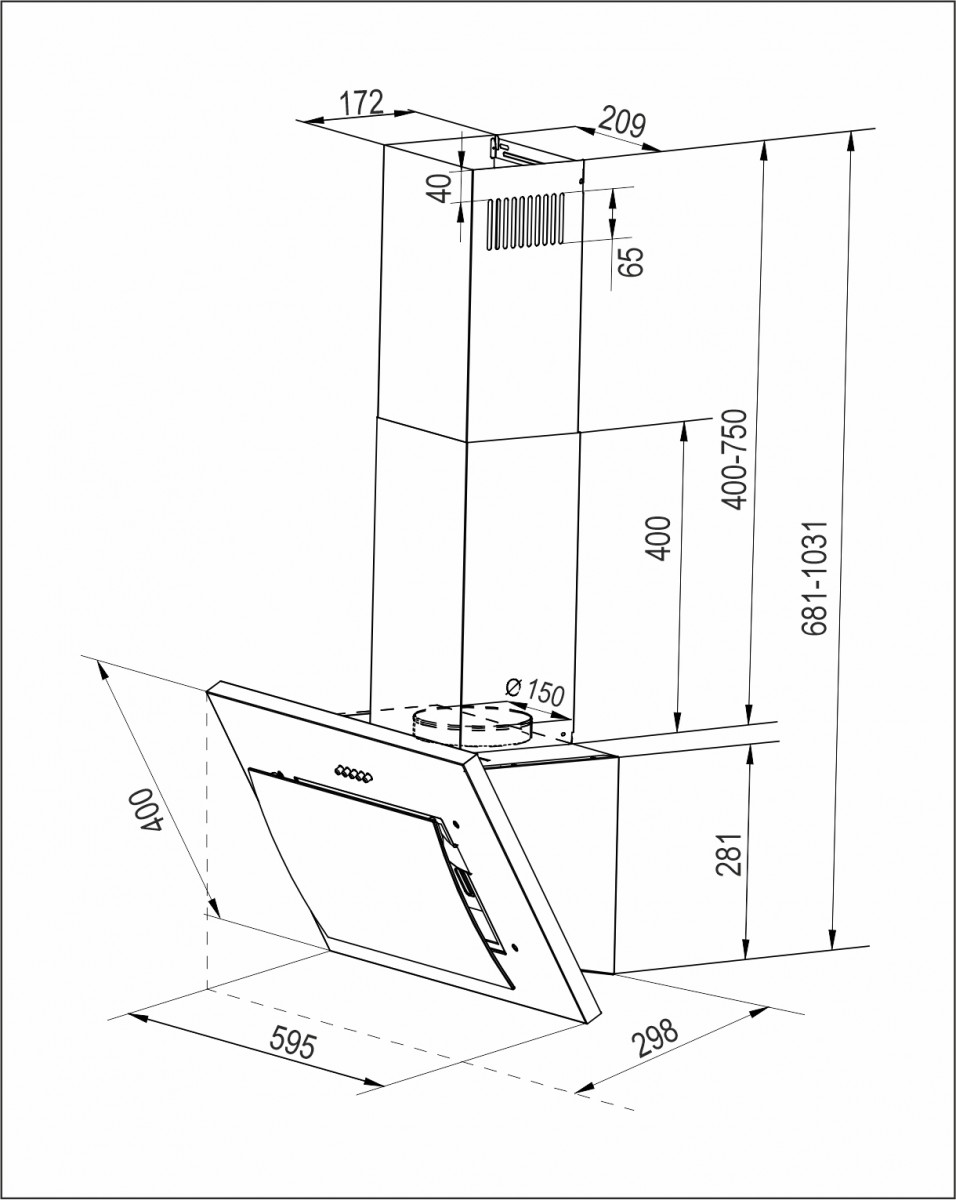 172
209
40
65
400-750
681-1031
400
Ø 150
400
281
595
298