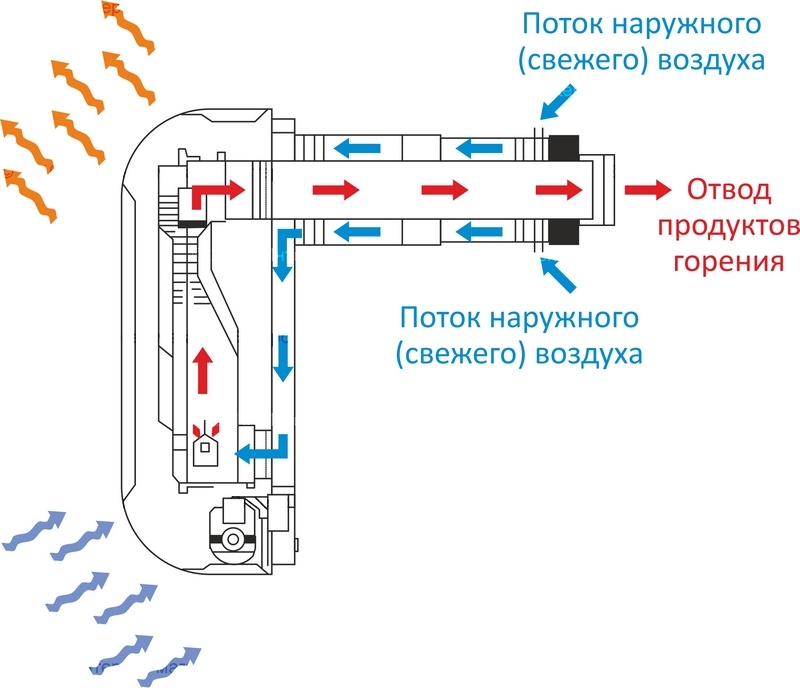 Поток наружного (свежего) воздуха

Отвод продуктов горения

Поток наружного (свежего) воздуха