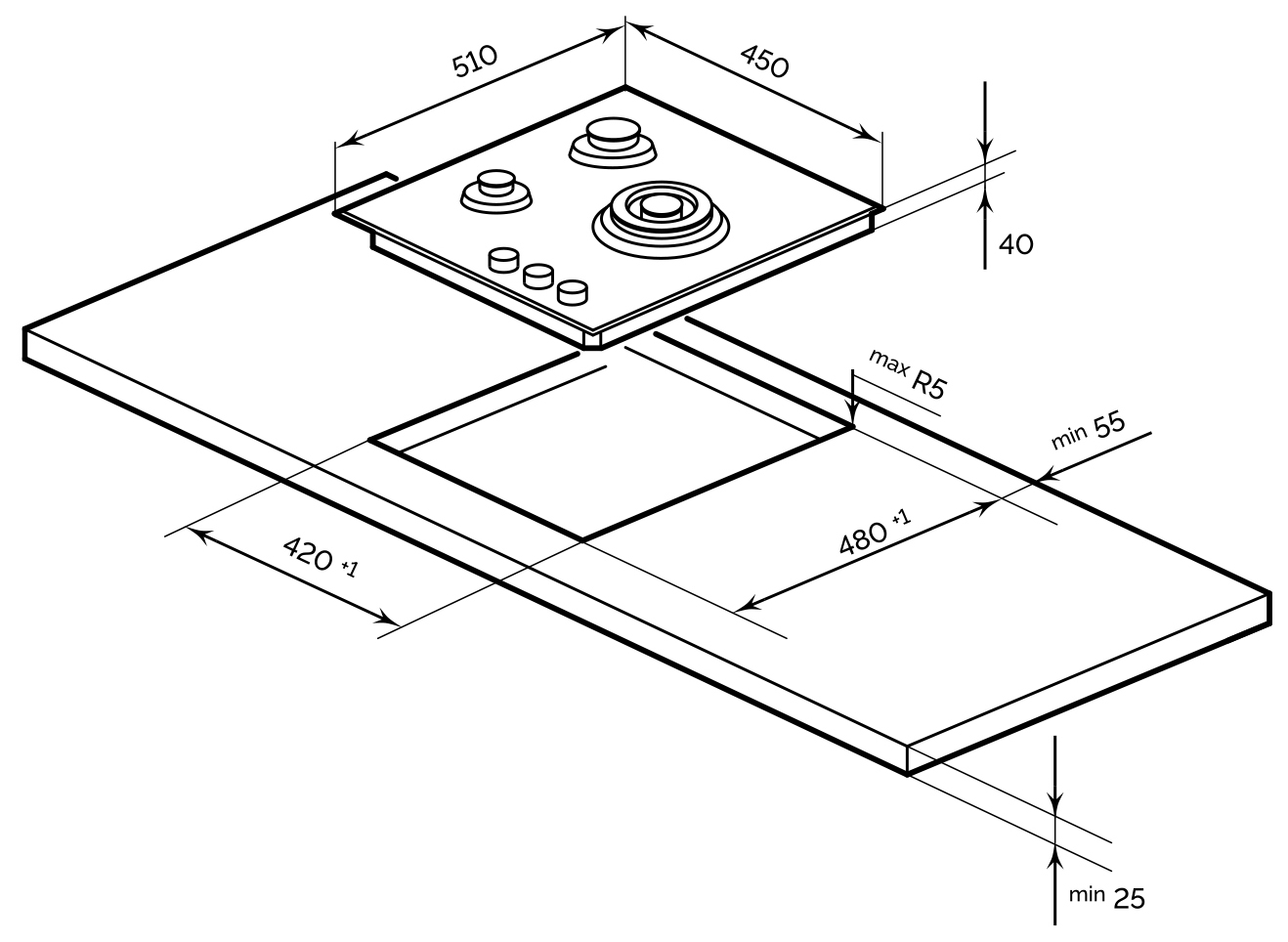 510
450
40
max R5
min 55
480 +1
420 +1
min 25