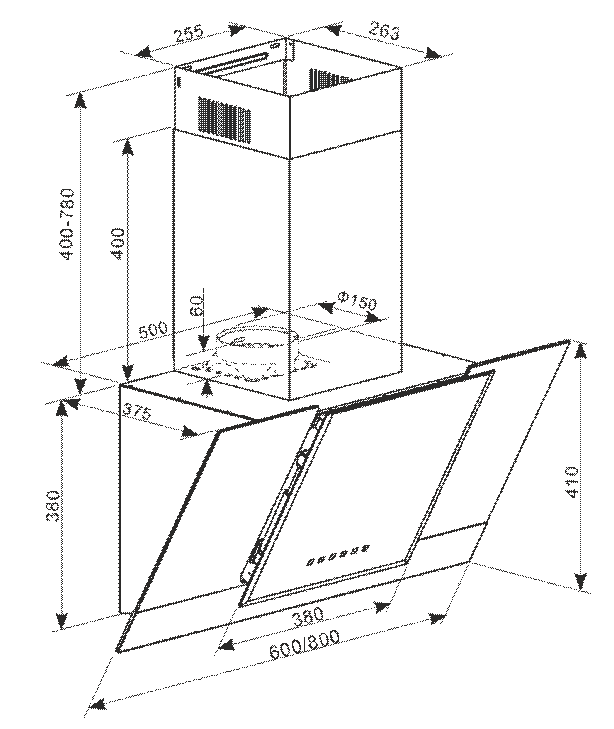 255
263
400-780
400
60
Φ150
500
375
380
410
380
600/800