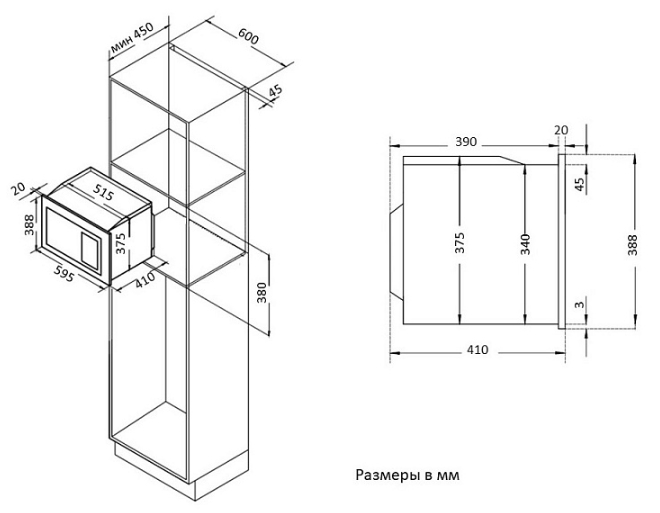 мин 450
600
45
20
515
388
375
595
410
380

390
20
45
375
340
388
3
410

Размеры в мм