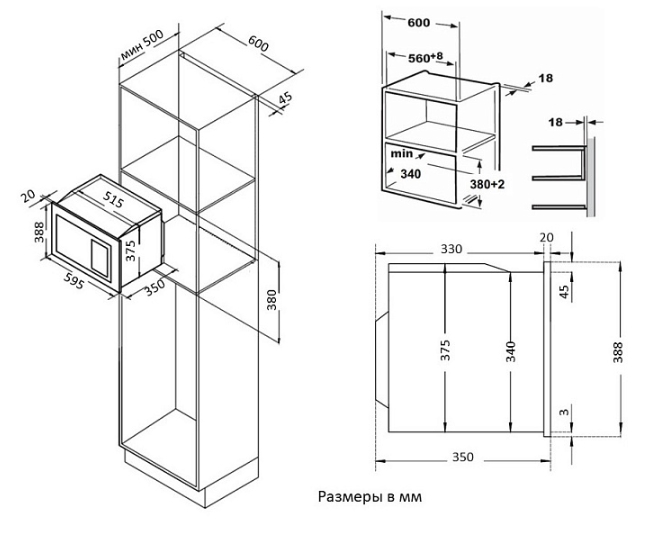 мин 500
600
45
20
515
388
375
595
350
380

600
560+8
18
18
min
340
380+2

330
20
45
375
340
388
3
350

Размеры в мм