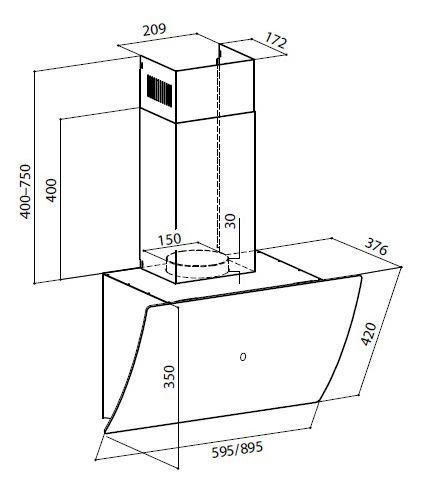 209
172
400–750
400
30
150
376
420
350
595/895