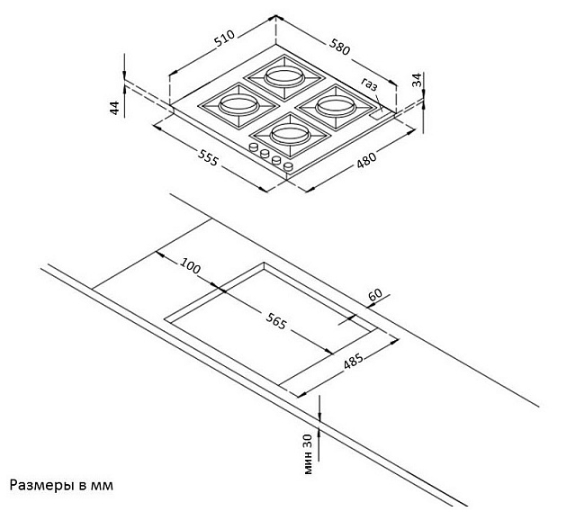 510
580
газ
34
44
555
480
100
60
565
485
мин 30
Размеры в мм