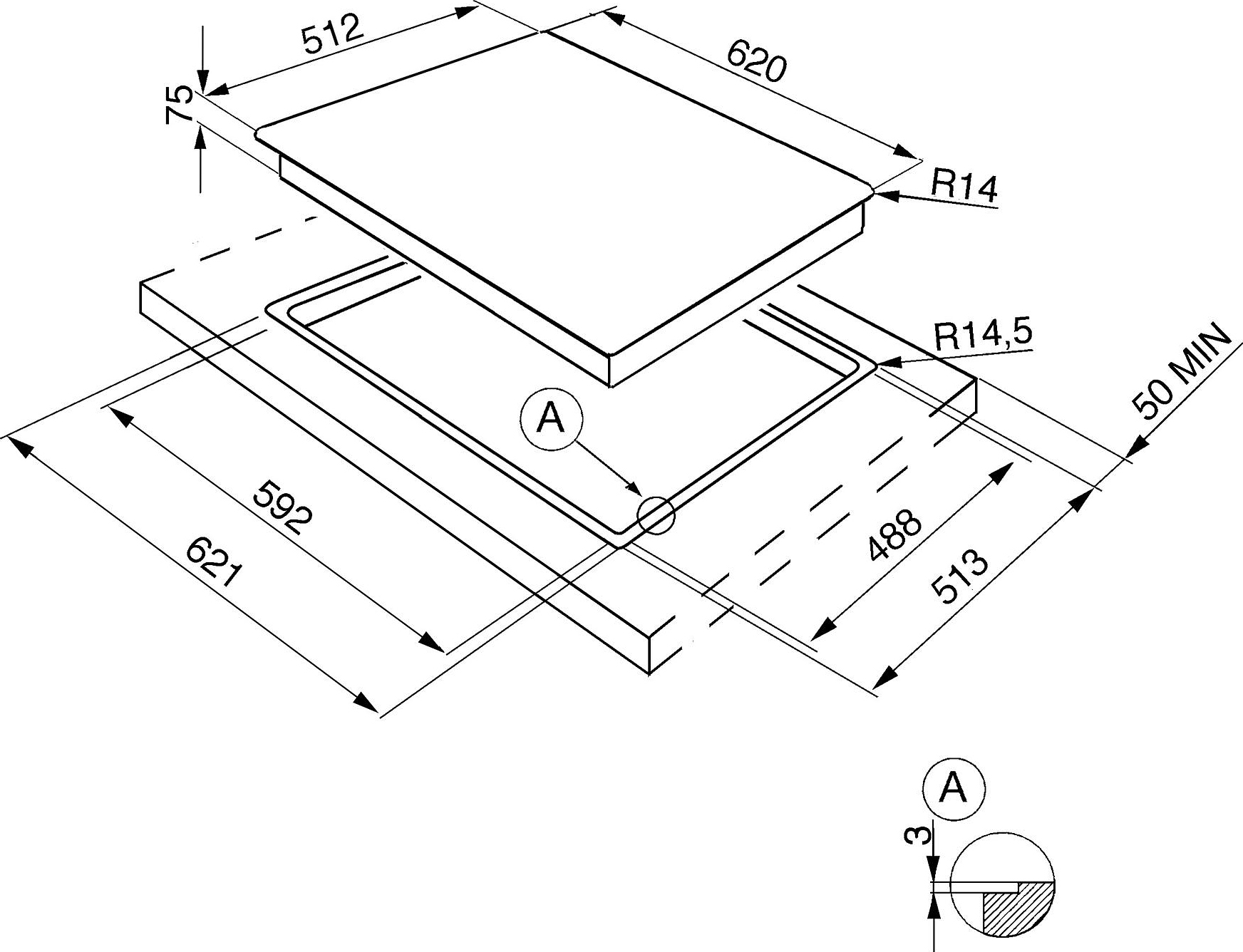 512
620
75
R14
R14,5
50 MIN
A
592
621
488
513
A
3