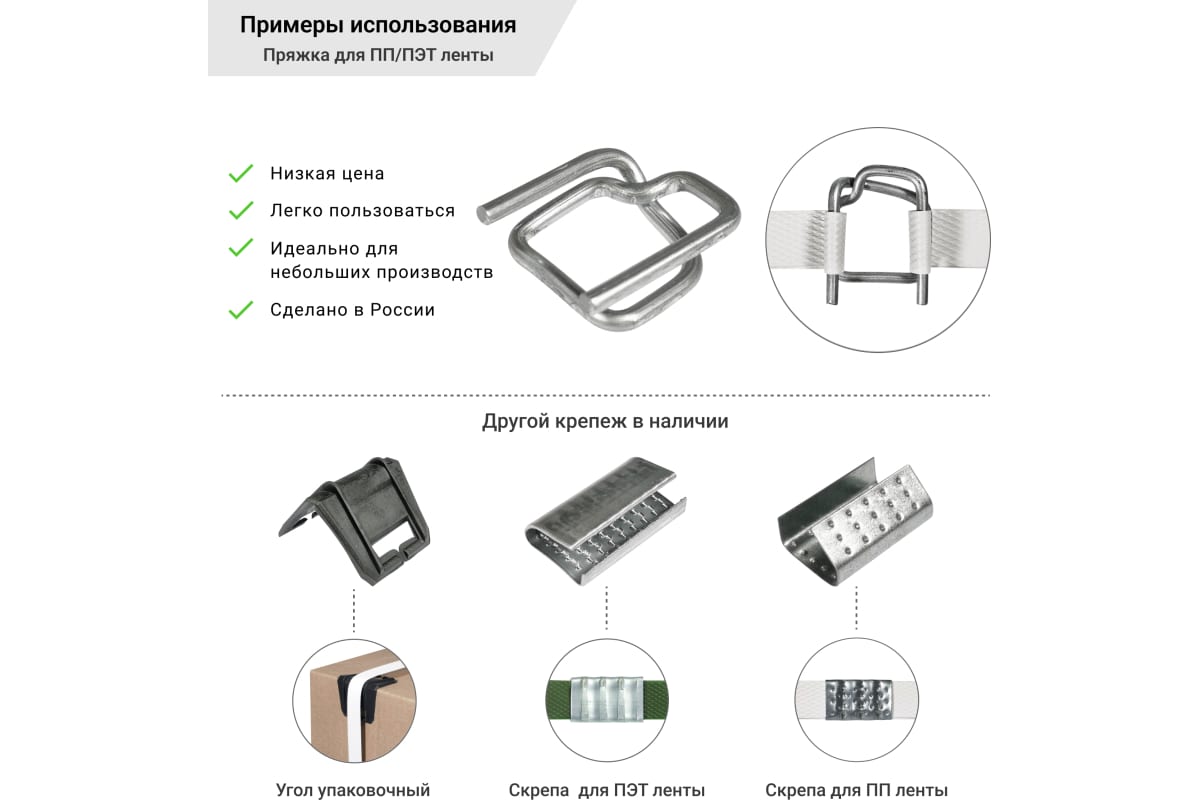 Примеры использования
Пряжка для ПП/ПЭТ ленты

Низкая цена
Легко пользоваться
Идеально для небольших производств
Сделано в России

Другой крепеж в наличии

Угол упаковочный

Скрепа для ПЭТ ленты

Скрепа для ПП ленты