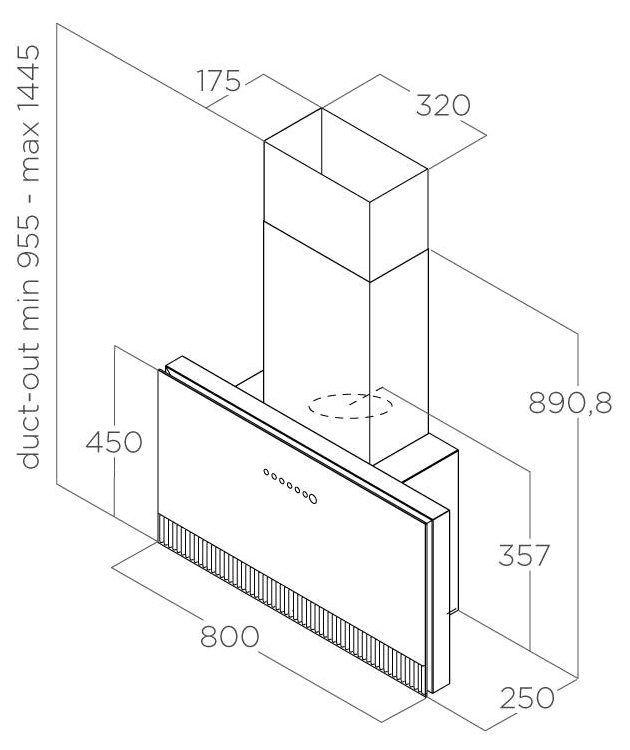 duct-out min 955 - max 1445

175

320

890,8

450

357

800

250