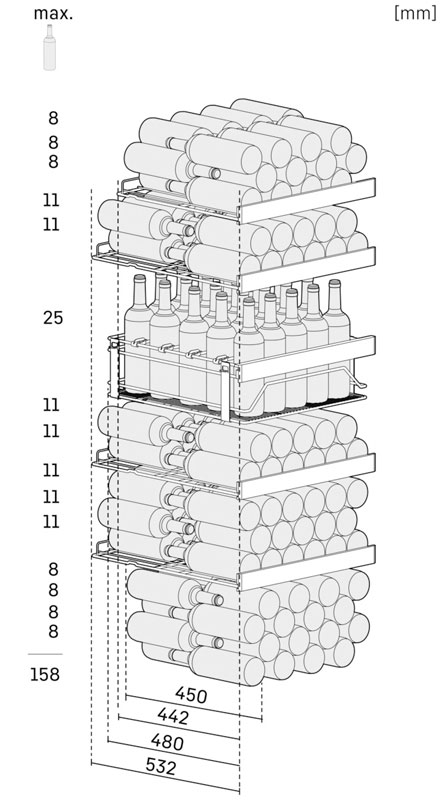 max.

[mm]

8
8
8
11
11
25
11
11
11
11
11
8
8
8
8

158

450
442
480
532