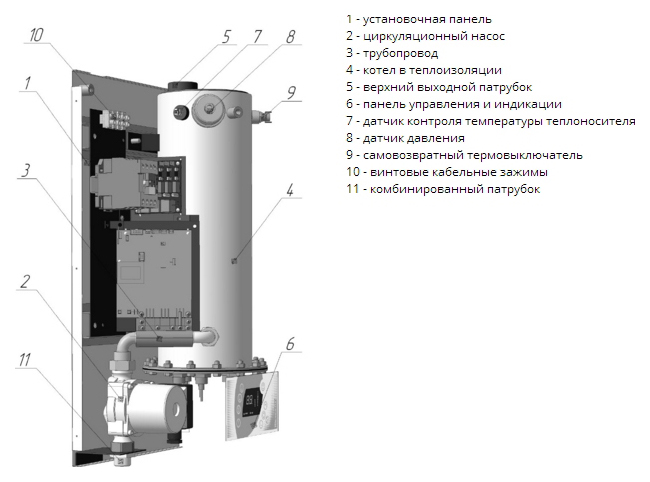 10
5
7
8
1
9
3
4
2
6
11

1 - установочная панель
2 - циркуляционный насос
3 - трубопровод
4 - котел в теплоизоляции
5 - верхний выходной патрубок
6 - панель управления и индикации
7 - датчик контроля температуры теплоносителя
8 - датчик давления
9 - самовозвратный термовыключатель
10 - винтовые кабельные зажимы
11 - комбинированный патрубок