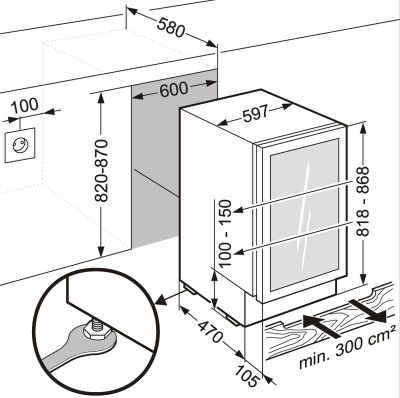 580
600
100
820-870
597
818 - 868
100 - 150
470
105
min. 300 cm²