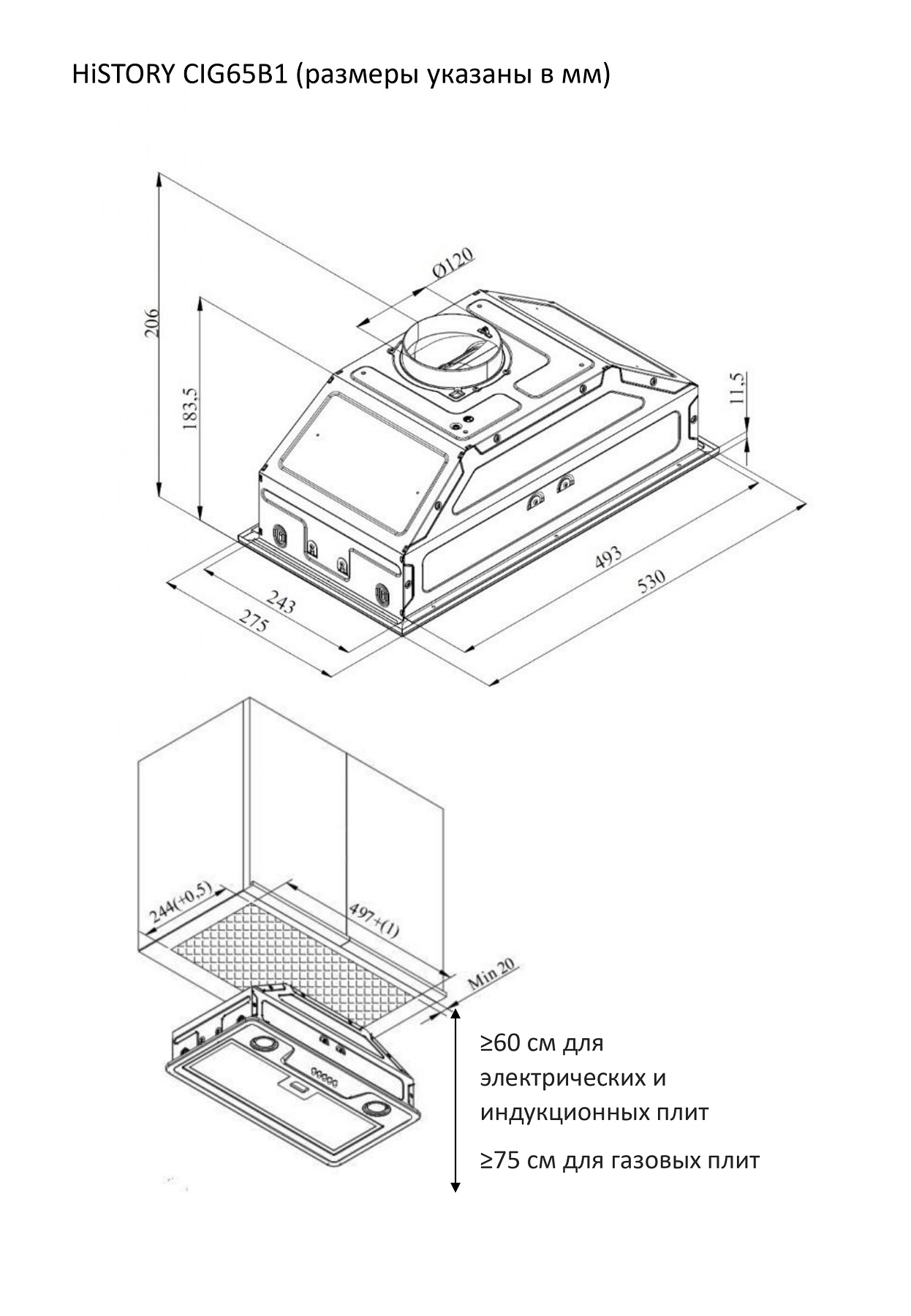 HiSTORY CIG65B1 (размеры указаны в мм)

Ø120

206

183,5

11,5

493

530

243

275

244(+0,5)

497+(1)

Min 20

≥60 см для электрических и индукционных плит

≥75 см для газовых плит