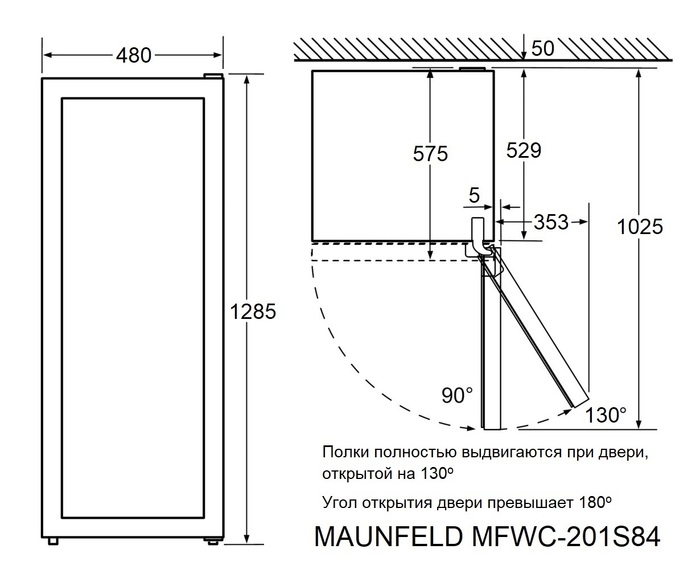 480

1285

50

575

529

5

353

1025

90°

130°

Полки полностью выдвигаются при двери, открытой на 130º

Угол открытия двери превышает 180º

MAUNFELD MFWC-201S84