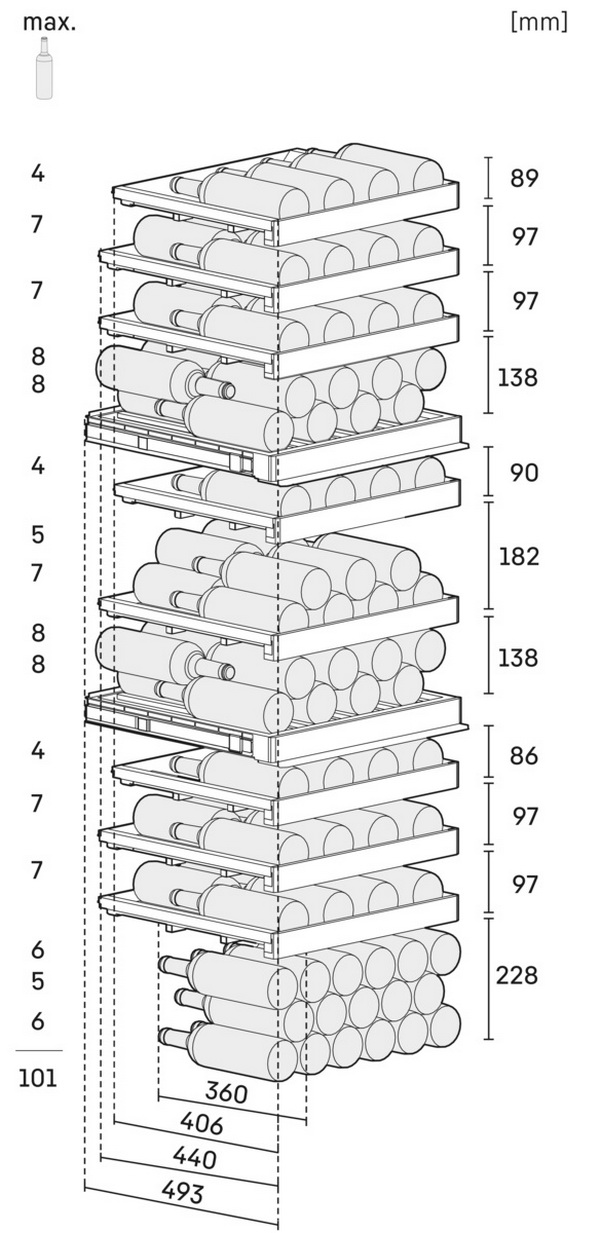 max.

[mm]

4
7
7
8
8
4
5
7
8
8
4
7
7
6
5
6

101

89
97
97
138
90
182
138
86
97
97
228

360
406
440
493