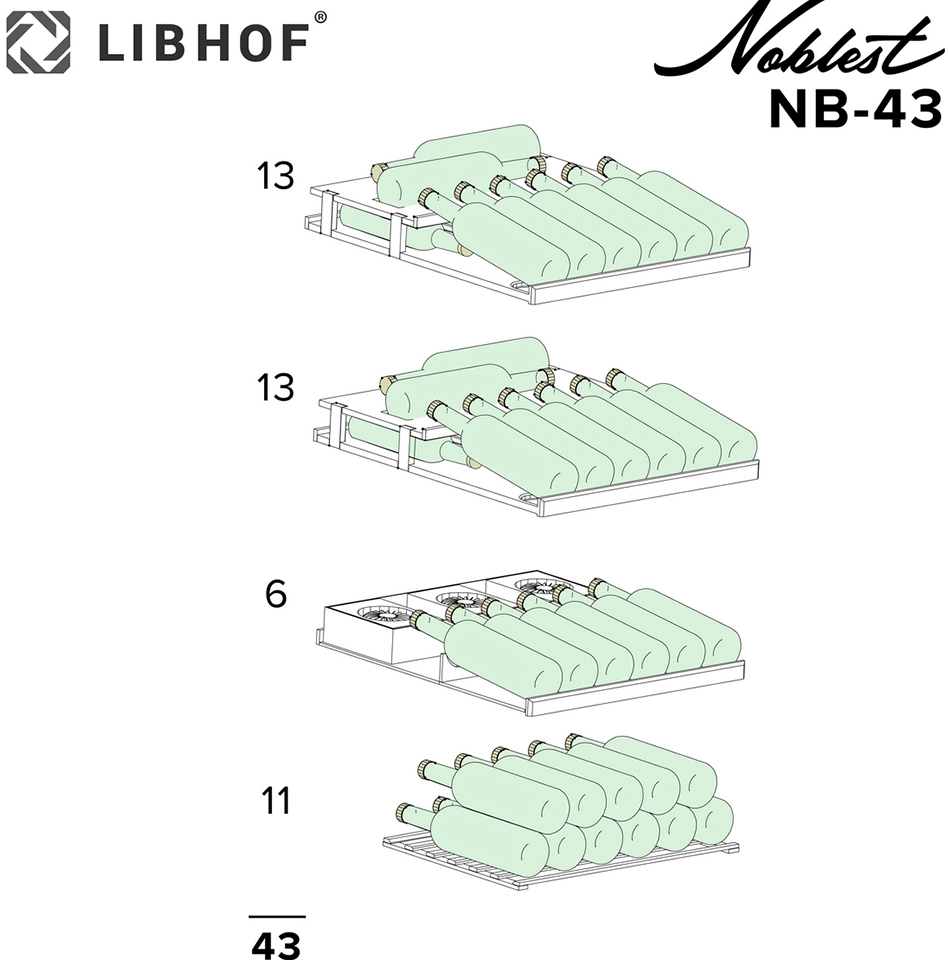 LIBHOF®

Noblest
NB-43

13

13

6

11

43