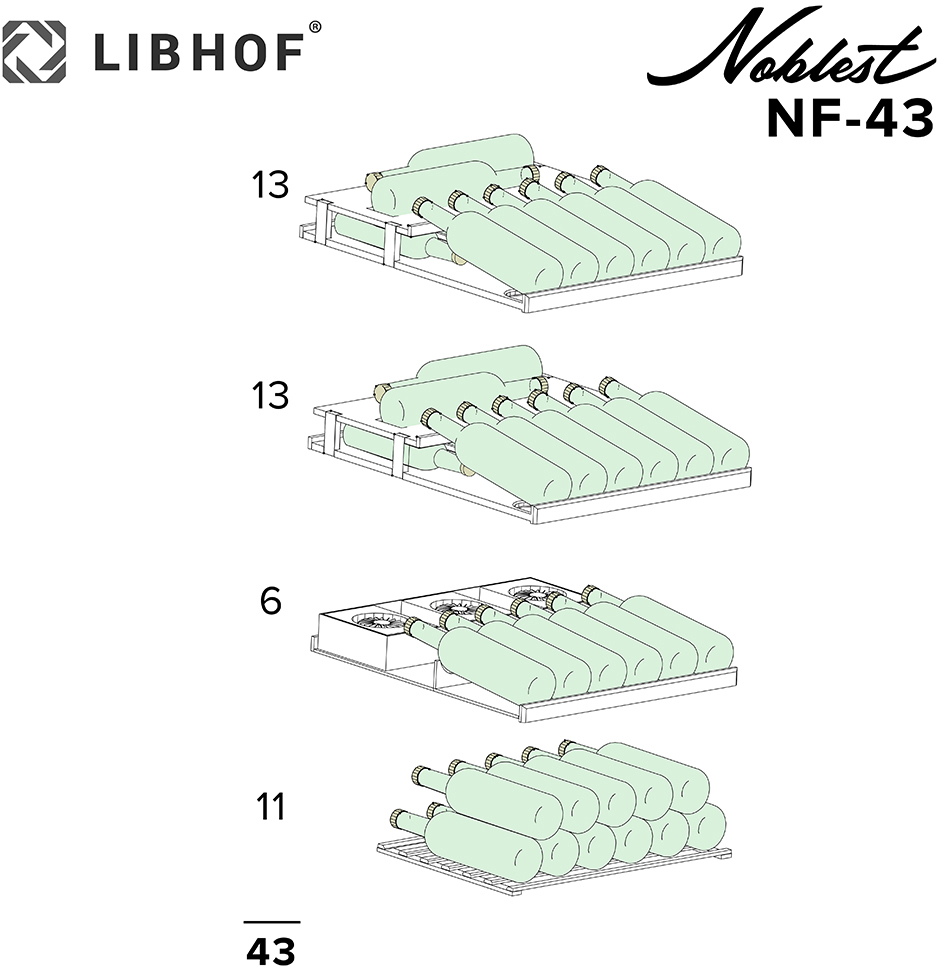 LIBHOF®

Noblest
NF-43

13

13

6

11

43