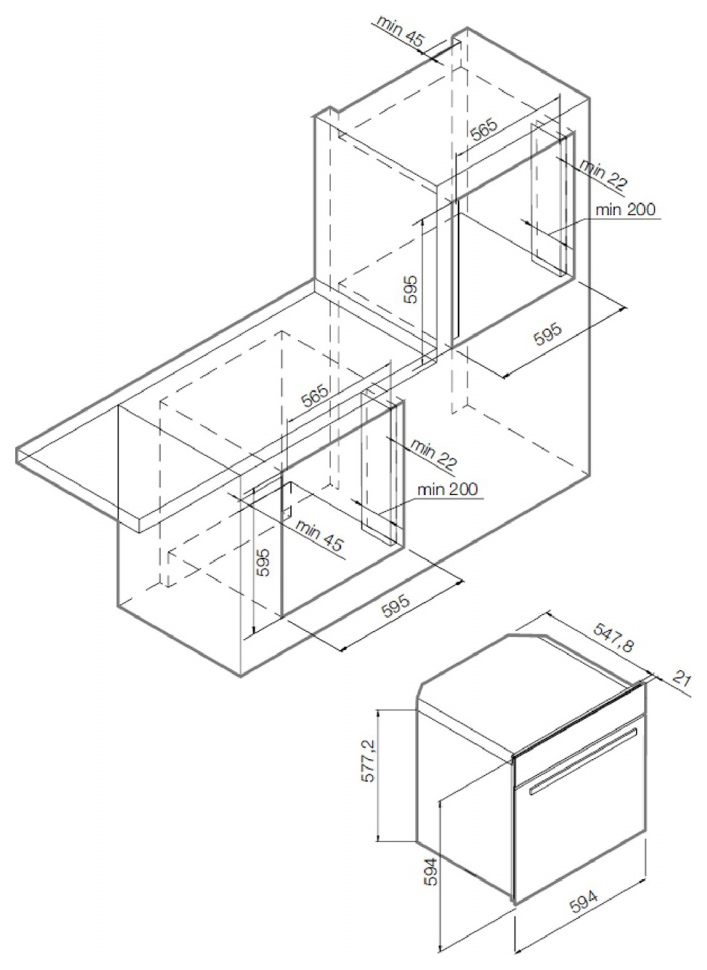 min 45
565
min 22
min 200
595
595
565
min 22
min 200
min 45
595
595
547,8
21
577,2
594
594