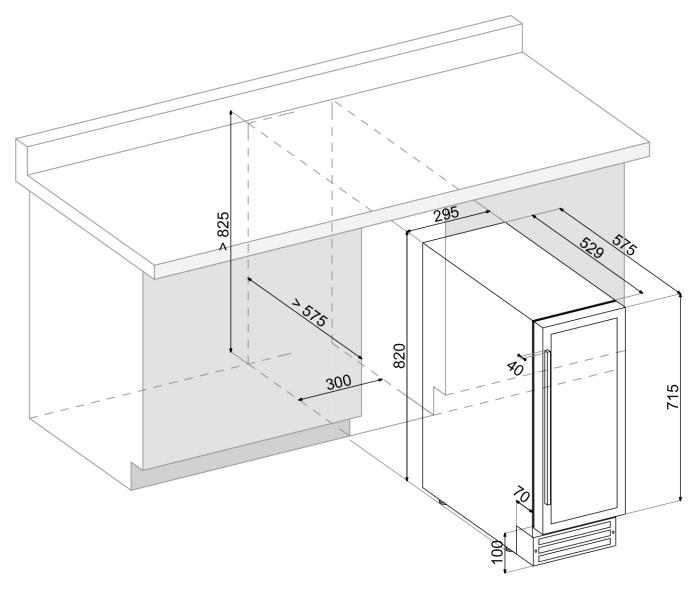 > 825
> 575
300
295
529
575
820
40
715
70
100